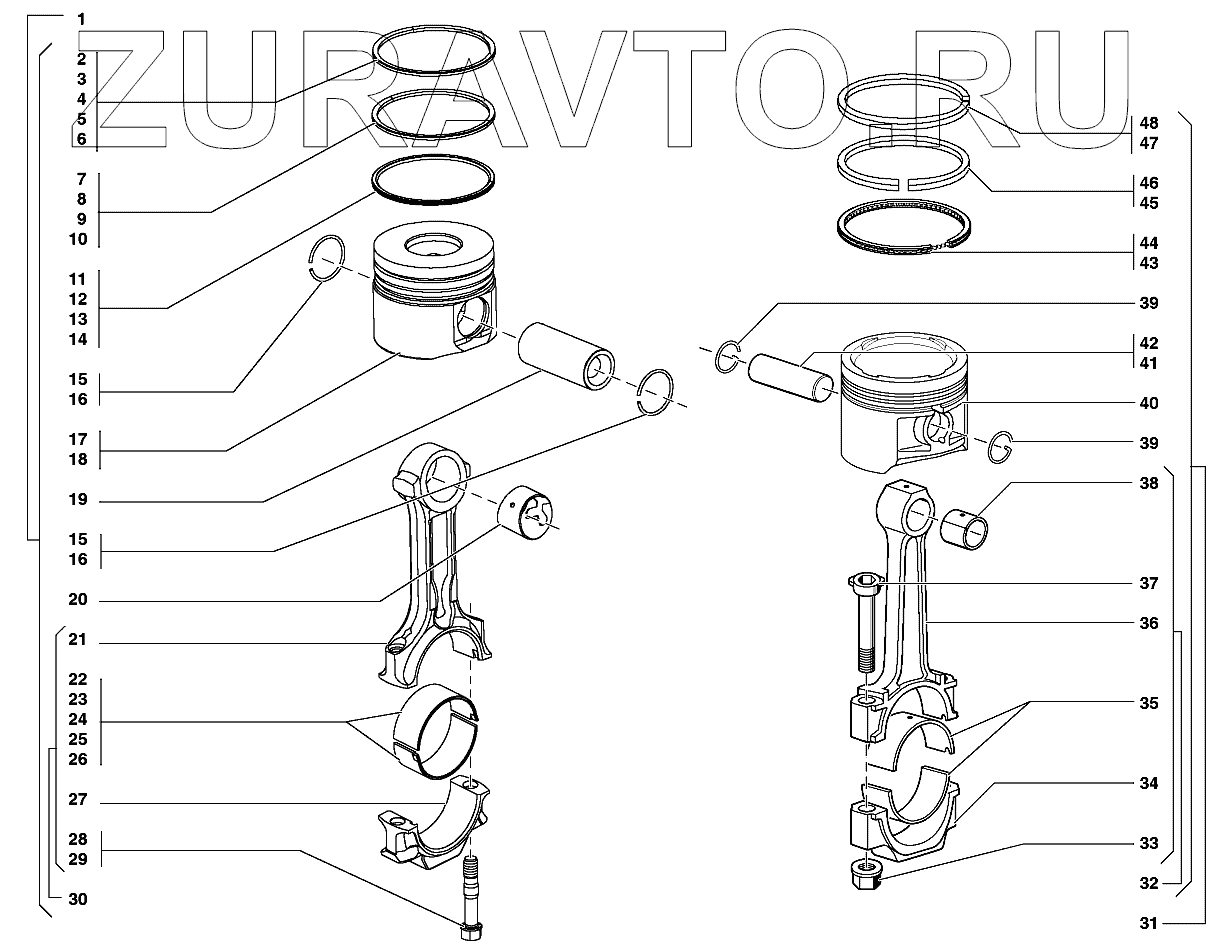 ZURAVTO.RU

1
2
3
4
5
6
7
8
9
10
11
12
13
14
15
16
17
18
19
15
16
20
21
22
23
24
25
26
27
28
29
30

48
47
46
45
44
43
39
42
41
40
39
38
37
36
35
34
33
32
31